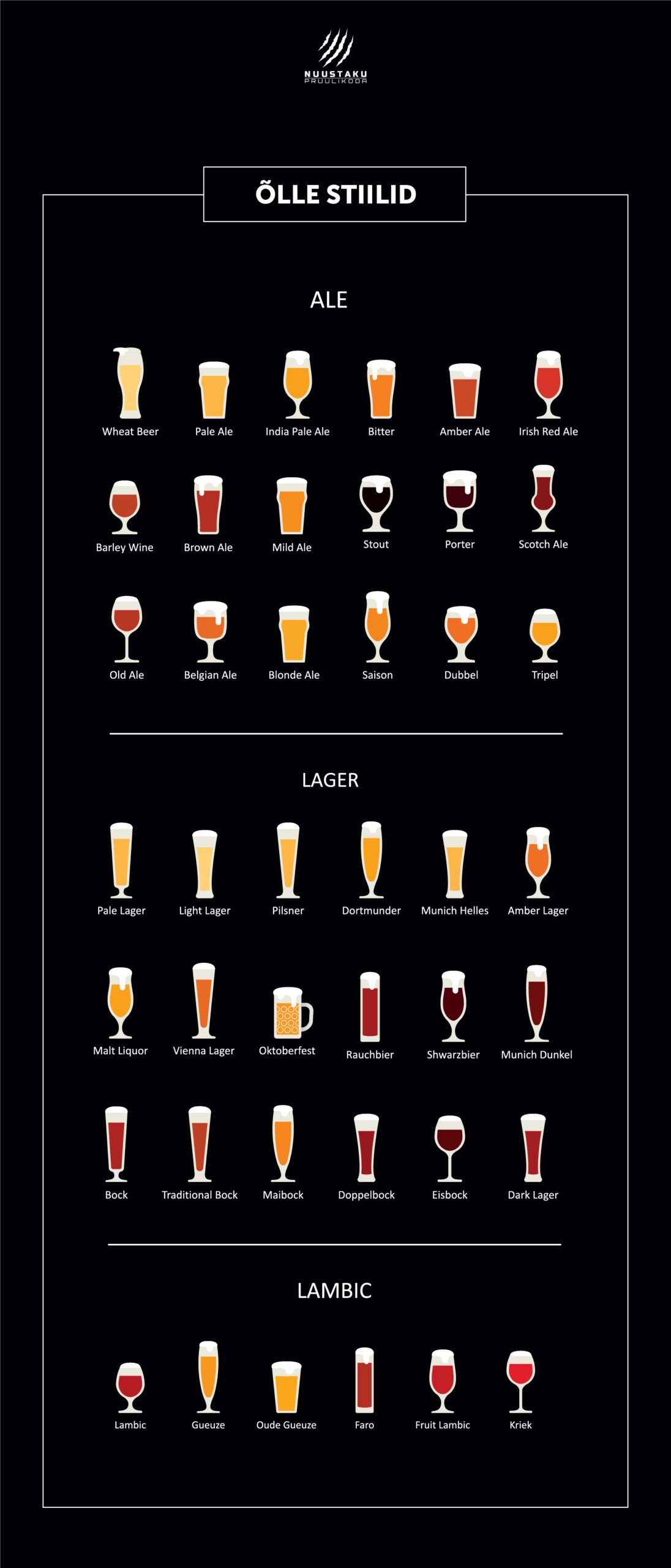 NUUSTAKU
PRUULIKODA

ÕLLE STIILID

ALE

Wheat Beer
Pale Ale
India Pale Ale
Bitter
Amber Ale
Irish Red Ale

Barley Wine
Brown Ale
Mild Ale
Stout
Porter
Scotch Ale

Old Ale
Belgian Ale
Blonde Ale
Saison
Dubbel
Tripel

LAGER

Pale Lager
Light Lager
Pilsner
Dortmunder
Munich Helles
Amber Lager

Malt Liquor
Vienna Lager
Oktoberfest
Rauchbier
Shwarzbier
Munich Dunkel

Bock
Traditional Bock
Maibock
Doppelbock
Eisbock
Dark Lager

LAMBIC

Lambic
Gueuze
Oude Gueuze
Faro
Fruit Lambic
Kriek