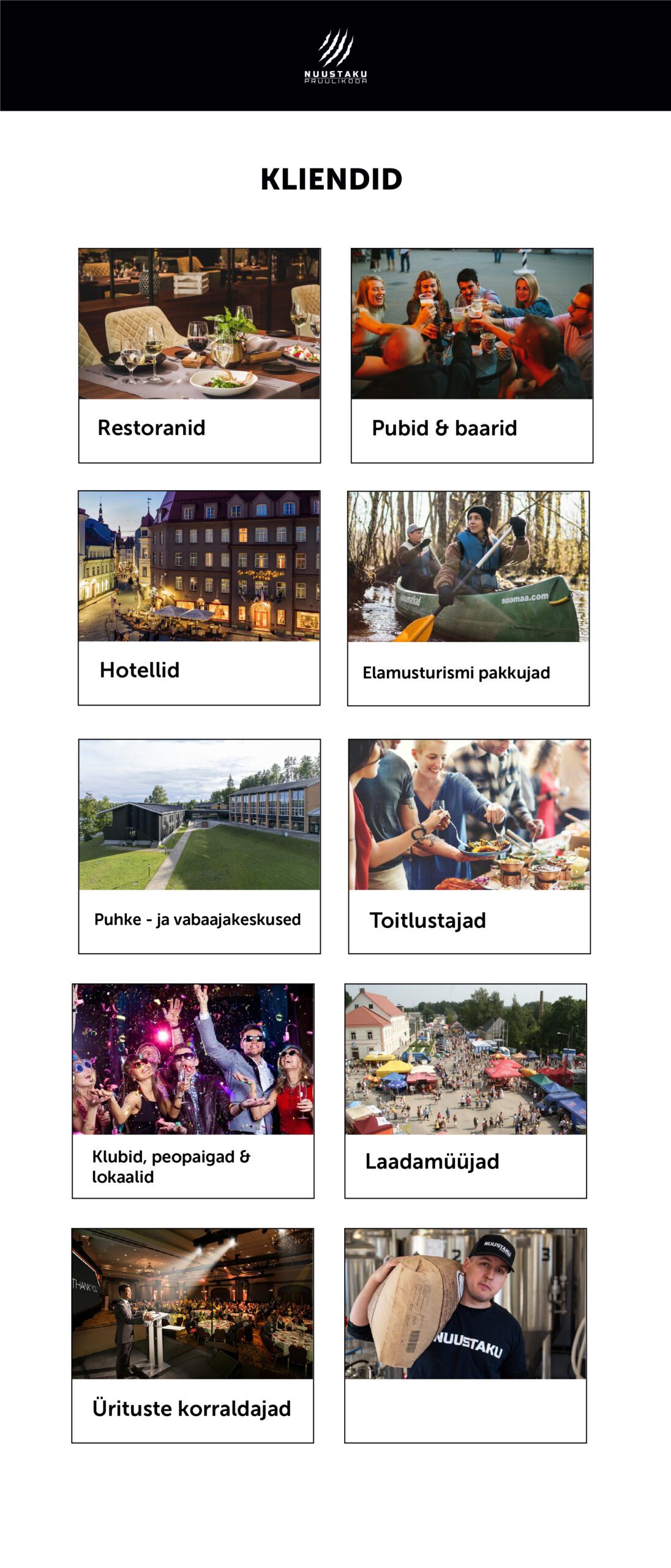 NUUSTAKU PRUULIKODA

KLIENDID

Restoranid

Pubid & baarid

Hotellid

soomaa.com

Elamusturismi pakkujad

Puhke - ja vabaajakeskused

Toitlustajad

Klubid, peopaigad & lokaalid

Laadamüüjad

THANK YOU

Ürituste korraldajad

NUUSTAKU

NUUSTAKU